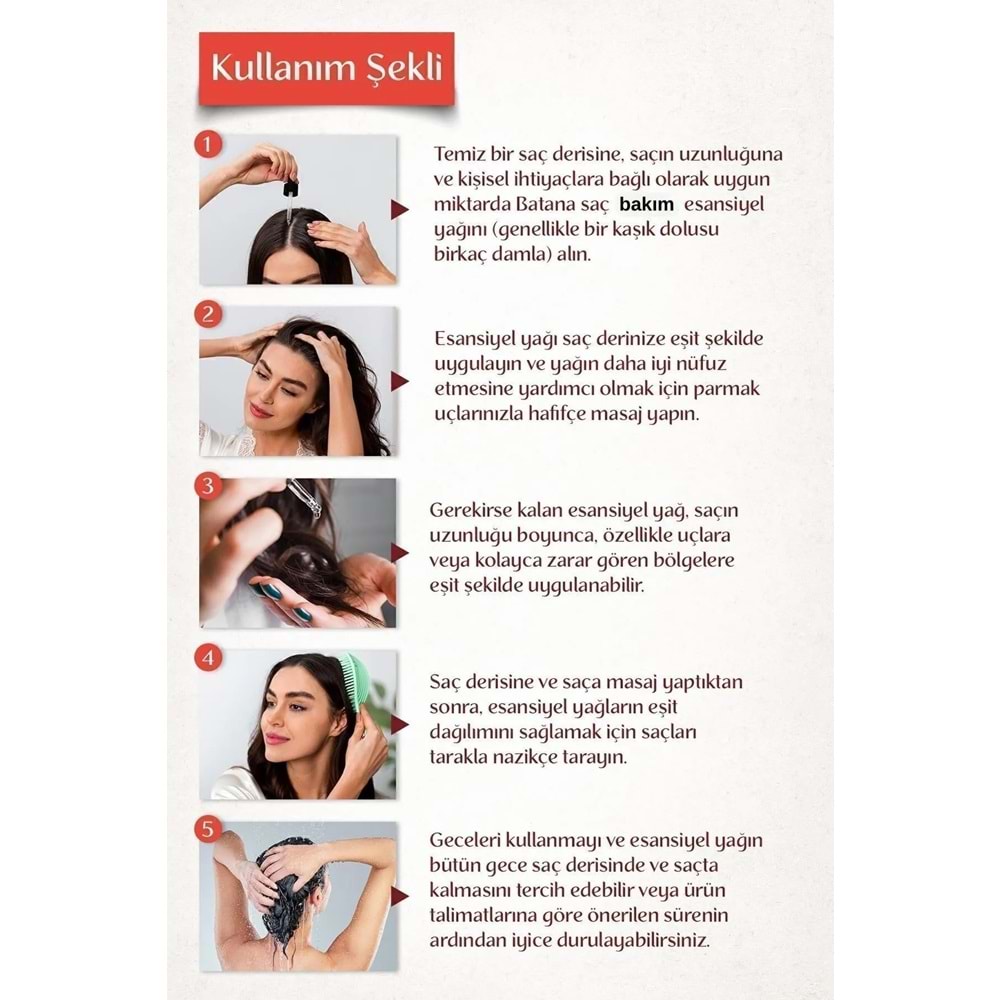 Kullanım Şekli

1

Temiz bir saç derisine, saçın uzunluğuna ve kişisel ihtiyaçlara bağlı olarak uygun miktarda Batana saç bakım esansiyel yağını (genellikle bir kaşık dolusu birkaç damla) alın.

2

Esansiyel yağı saç derinize eşit şekilde uygulayın ve yağın daha iyi nüfuz etmesine yardımcı olmak için parmak uçlarınızla hafifçe masaj yapın.

3

Gerekirse kalan esansiyel yağ, saçın uzunluğu boyunca, özellikle uçlara veya kolayca zarar gören bölgelere eşit şekilde uygulanabilir.

4

Saç derisine ve saça masaj yaptıktan sonra, esansiyel yağların eşit dağılımını sağlamak için saçları tarakla nazikçe tarayın.

5

Geceleri kullanmayı ve esansiyel yağın bütün gece saç derisinde ve saçta kalmasını tercih edebilir veya ürün talimatlarına göre önerilen sürenin ardından iyice durulayabilirsiniz.