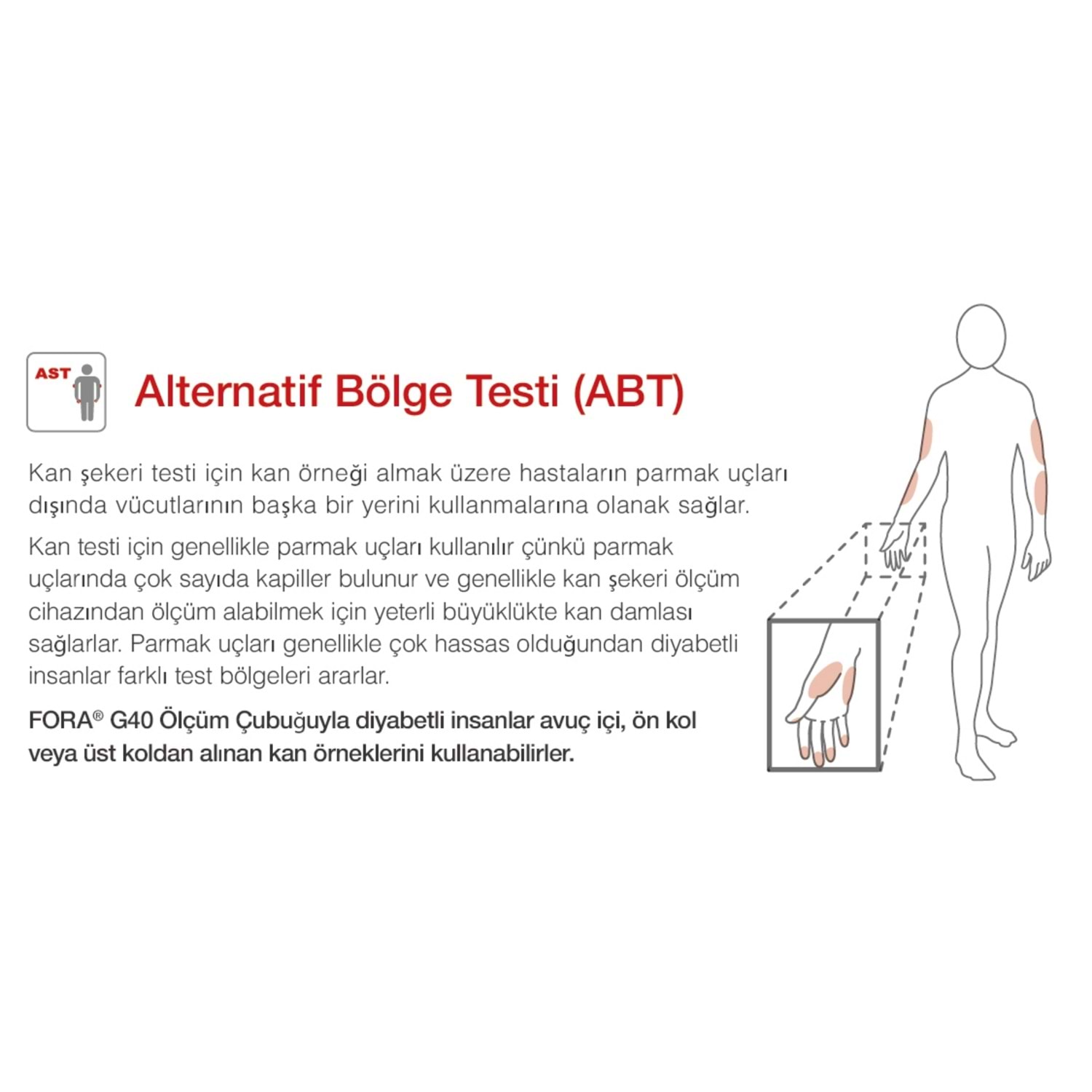 AST

Alternatif Bölge Testi (ABT)

Kan şekeri testi için kan örneği almak üzere hastaların parmak uçları dışında vücutlarının başka bir yerini kullanmalarına olanak sağlar.

Kan testi için genellikle parmak uçları kullanılır çünkü parmak uçlarında çok sayıda kapiller bulunur ve genellikle kan şekeri ölçüm cihazından ölçüm alabilmek için yeterli büyüklükte kan damlası sağlarlar. Parmak uçları genellikle çok hassas olduğundan diyabetli insanlar farklı test bölgeleri ararlar.

FORA® G40 Ölçüm Çubuğuyla diyabetli insanlar avuç içi, ön kol veya üst koldan alınan kan örneklerini kullanabilirler.