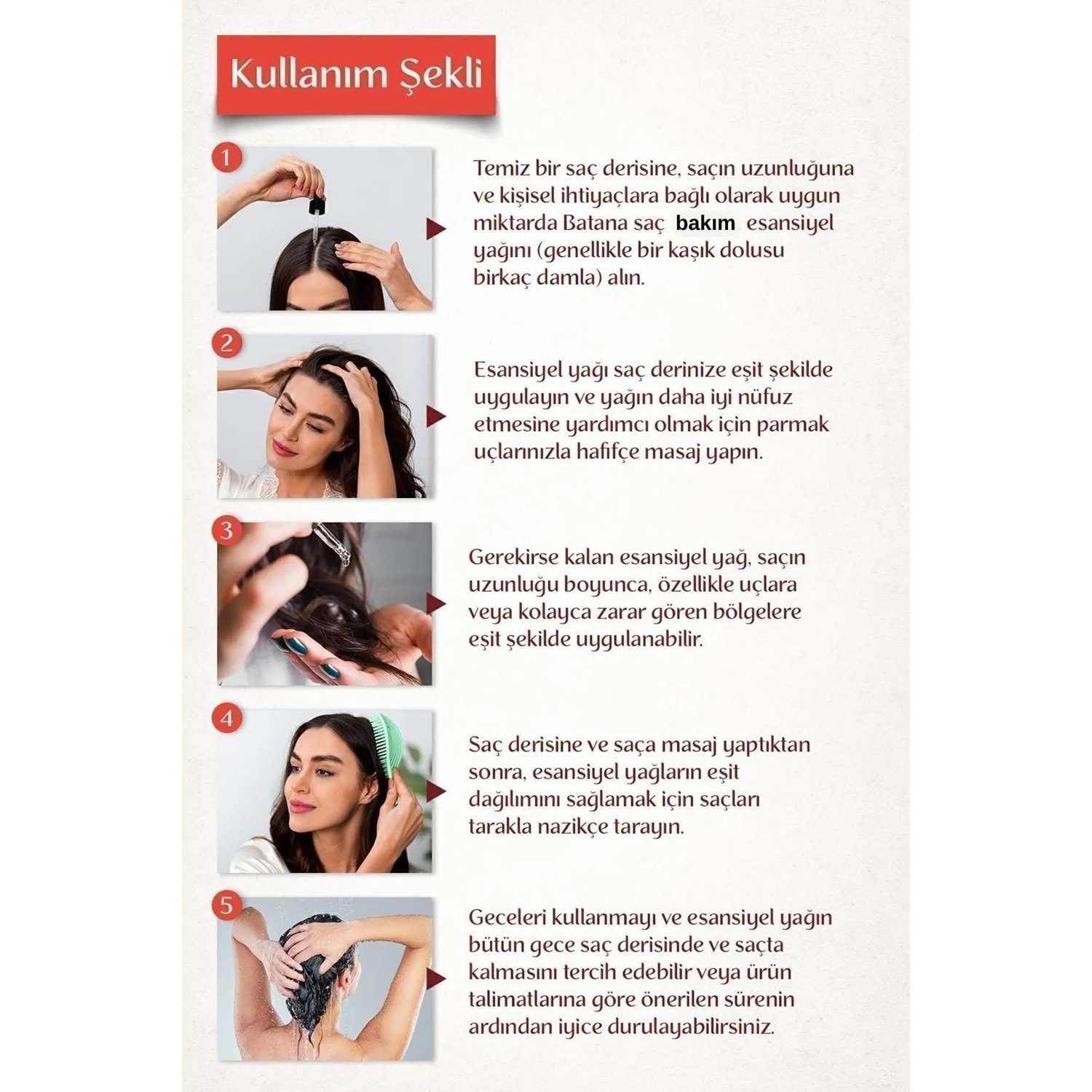 Kullanım Şekli

1

Temiz bir saç derisine, saçın uzunluğuna ve kişisel ihtiyaçlara bağlı olarak uygun miktarda Batana saç bakım esansiyel yağını (genellikle bir kaşık dolusu birkaç damla) alın.

2

Esansiyel yağı saç derinize eşit şekilde uygulayın ve yağın daha iyi nüfuz etmesine yardımcı olmak için parmak uçlarınızla hafifçe masaj yapın.

3

Gerekirse kalan esansiyel yağ, saçın uzunluğu boyunca, özellikle uçlara veya kolayca zarar gören bölgelere eşit şekilde uygulanabilir.

4

Saç derisine ve saça masaj yaptıktan sonra, esansiyel yağların eşit dağılımını sağlamak için saçları tarakla nazikçe tarayın.

5

Geceleri kullanmayı ve esansiyel yağın bütün gece saç derisinde ve saçta kalmasını tercih edebilir veya ürün talimatlarına göre önerilen sürenin ardından iyice durulayabilirsiniz.